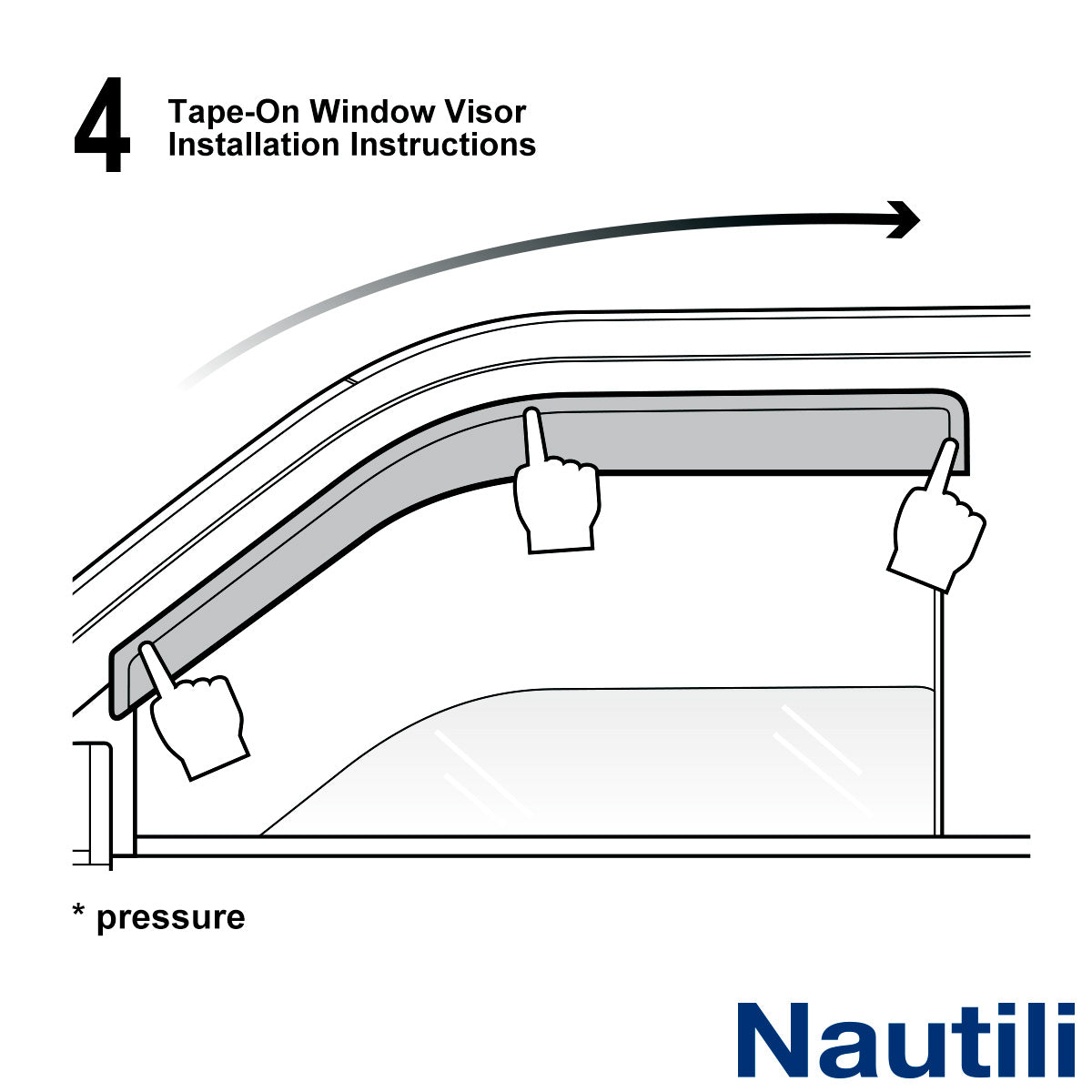 4

Tape-On Window Visor
Installation Instructions

* pressure

Nautili