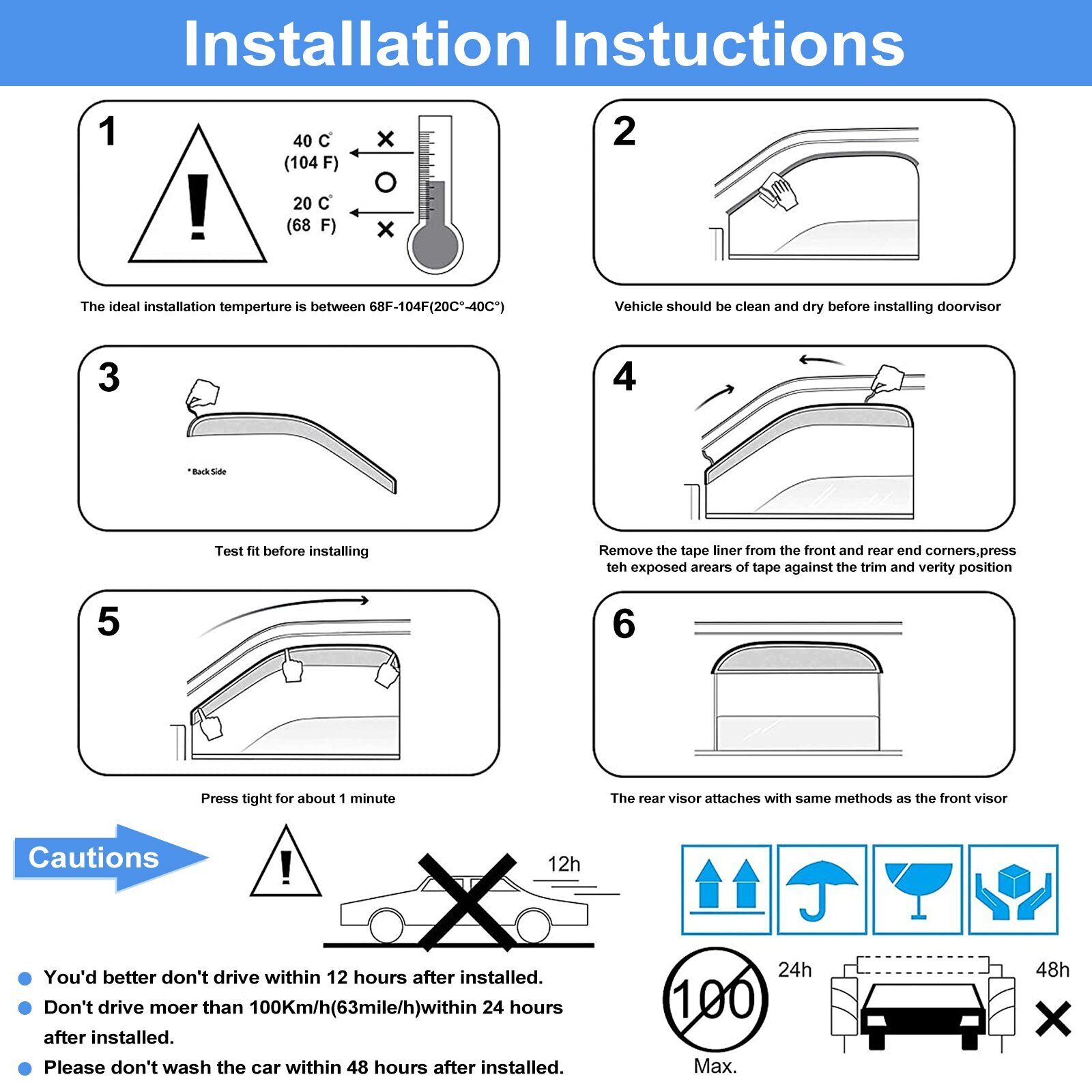 Installation Instuctions

1

40 C°
(104 F)

20 C°
(68 F)

The ideal installation temperture is between 68F-104F(20C°-40C°)

2

Vehicle should be clean and dry before installing doorvisor

3

* Back Side

Test fit before installing

4

Remove the tape liner from the front and rear end corners,press teh exposed arears of tape against the trim and verity position

5

Press tight for about 1 minute

6

The rear visor attaches with same methods as the front visor

Cautions

12h

You'd better don't drive within 12 hours after installed.

Don't drive moer than 100Km/h(63mile/h)within 24 hours after installed.

Please don't wash the car within 48 hours after installed.

100

Max.

24h

48h